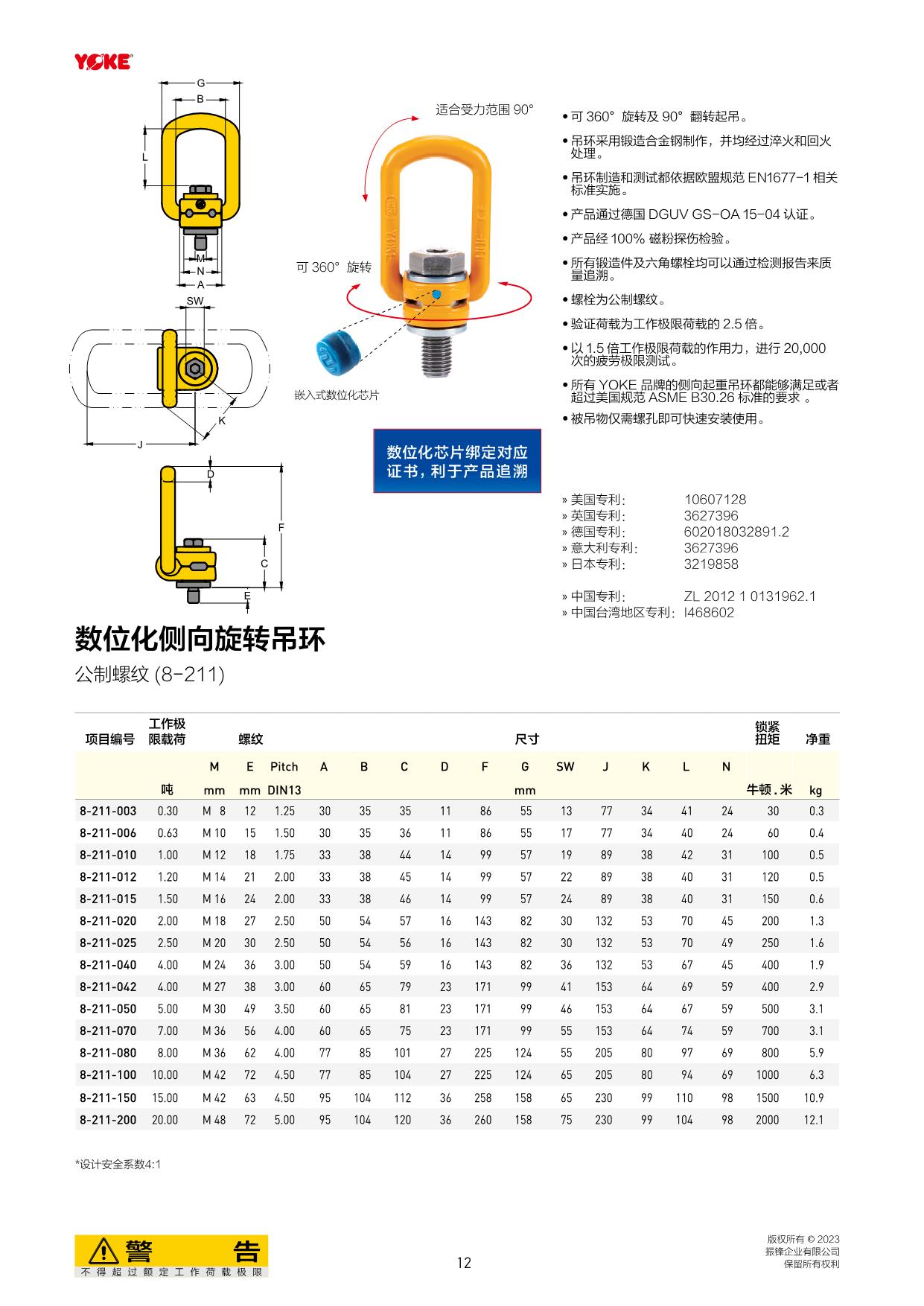 YOKE

G
B
L
M
N
A
SW
K
J
D
F
C
E

适合受力范围 90°

可 360° 旋转

嵌入式数位化芯片

数位化芯片绑定对应证书，利于产品追溯

• 可 360° 旋转及 90° 翻转起吊。
• 吊环采用锻造合金钢制作，并均经过淬火和回火处理。
• 吊环制造和测试都依据欧盟规范 EN1677-1 相关标准实施。
• 产品通过德国 DGUV GS-OA 15-04 认证。
• 产品经 100% 磁粉探伤检验。
• 所有锻造件及六角螺栓均可以通过检测报告来质量追溯。
• 螺栓为公制螺纹。
• 验证荷载为工作极限荷载的 2.5 倍。
• 以 1.5 倍工作极限荷载的作用力，进行 20,000 次的疲劳极限测试。
• 所有 YOKE 品牌的侧向起重吊环都能够满足或者超过美国规范 ASME B30.26 标准的要求 。
• 被吊物仅需螺孔即可快速安装使用。

» 美国专利: 10607128
» 英国专利: 3627396
» 德国专利: 602018032891.2
» 意大利专利: 3627396
» 日本专利: 3219858

» 中国专利: ZL 2012 1 0131962.1
» 中国台湾地区专利: I468602

数位化侧向旋转吊环
公制螺纹 (8-211)

| 项目编号 | 工作极限载荷 | 螺纹 | | | 尺寸 | | | | | | | | | | | 锁紧扭矩 | 净重 |
|---|---|---|---|---|---|---|---|---|---|---|---|---|---|---|---|---|---|
| | | M | E | Pitch | A | B | C | D | F | G | SW | J | K | L | N | | |
| | 吨 | mm | mm | DIN13 | | | | | | mm | | | | | | 牛顿.米 | kg |
| 8-211-003 | 0.30 | M 8 | 12 | 1.25 | 30 | 35 | 35 | 11 | 86 | 55 | 13 | 77 | 34 | 41 | 24 | 30 | 0.3 |
| 8-211-006 | 0.63 | M 10 | 15 | 1.50 | 30 | 35 | 36 | 11 | 86 | 55 | 17 | 77 | 34 | 40 | 24 | 60 | 0.4 |
| 8-211-010 | 1.00 | M 12 | 18 | 1.75 | 33 | 38 | 44 | 14 | 99 | 57 | 19 | 89 | 38 | 42 | 31 | 100 | 0.5 |
| 8-211-012 | 1.20 | M 14 | 21 | 2.00 | 33 | 38 | 45 | 14 | 99 | 57 | 22 | 89 | 38 | 40 | 31 | 120 | 0.5 |
| 8-211-015 | 1.50 | M 16 | 24 | 2.00 | 33 | 38 | 46 | 14 | 99 | 57 | 24 | 89 | 38 | 40 | 31 | 150 | 0.6 |
| 8-211-020 | 2.00 | M 18 | 27 | 2.50 | 50 | 54 | 57 | 16 | 143 | 82 | 30 | 132 | 53 | 70 | 45 | 200 | 1.3 |
| 8-211-025 | 2.50 | M 20 | 30 | 2.50 | 50 | 54 | 56 | 16 | 143 | 82 | 30 | 132 | 53 | 70 | 49 | 250 | 1.6 |
| 8-211-040 | 4.00 | M 24 | 36 | 3.00 | 50 | 54 | 59 | 16 | 143 | 82 | 36 | 132 | 53 | 67 | 45 | 400 | 1.9 |
| 8-211-042 | 4.00 | M 27 | 38 | 3.00 | 60 | 65 | 79 | 23 | 171 | 99 | 41 | 153 | 64 | 69 | 59 | 400 | 2.9 |
| 8-211-050 | 5.00 | M 30 | 49 | 3.50 | 60 | 65 | 81 | 23 | 171 | 99 | 46 | 153 | 64 | 67 | 59 | 500 | 3.1 |
| 8-211-070 | 7.00 | M 36 | 56 | 4.00 | 60 | 65 | 75 | 23 | 171 | 99 | 55 | 153 | 64 | 74 | 59 | 700 | 3.1 |
| 8-211-080 | 8.00 | M 36 | 62 | 4.00 | 77 | 85 | 101 | 27 | 225 | 124 | 55 | 205 | 80 | 97 | 69 | 800 | 5.9 |
| 8-211-100 | 10.00 | M 42 | 72 | 4.50 | 77 | 85 | 104 | 27 | 225 | 124 | 65 | 205 | 80 | 94 | 69 | 1000 | 6.3 |
| 8-211-150 | 15.00 | M 42 | 63 | 4.50 | 95 | 104 | 112 | 36 | 258 | 158 | 65 | 230 | 99 | 110 | 98 | 1500 | 10.9 |
| 8-211-200 | 20.00 | M 48 | 72 | 5.00 | 95 | 104 | 120 | 36 | 260 | 158 | 75 | 230 | 99 | 104 | 98 | 2000 | 12.1 |

*设计安全系数4:1

警 告
不得超过额定工作荷载极限

12

版权所有 © 2023
振锋企业有限公司
保留所有权利